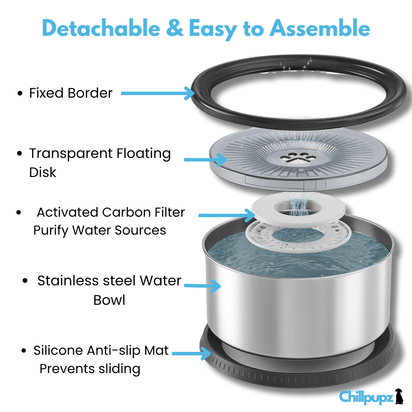 Detachable & Easy to Assemble

• Fixed Border

• Transparent Floating Disk

• Activated Carbon Filter Purify Water Sources

• Stainless steel Water Bowl

• Silicone Anti-slip Mat Prevents sliding

Chillpupz